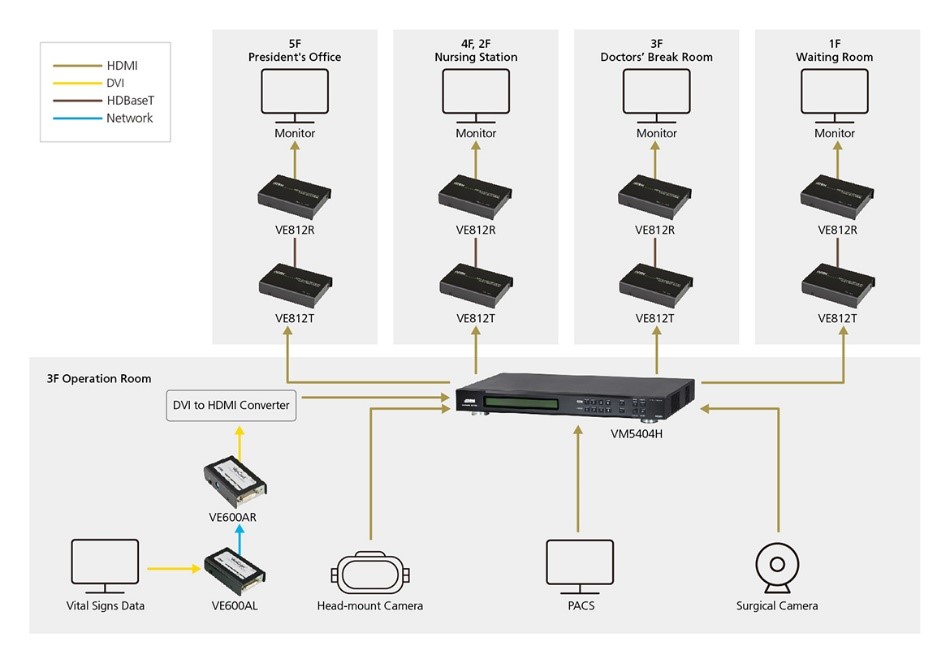 HDMI
DVI
HDBaseT
Network

5F
President's Office
Monitor
VE812R
VE812T

4F, 2F
Nursing Station
Monitor
VE812R
VE812T

3F
Doctors' Break Room
Monitor
VE812R
VE812T

1F
Waiting Room
Monitor
VE812R
VE812T

3F Operation Room
DVI to HDMI Converter
VM5404H
VE600AR
Vital Signs Data
VE600AL
Head-mount Camera
PACS
Surgical Camera